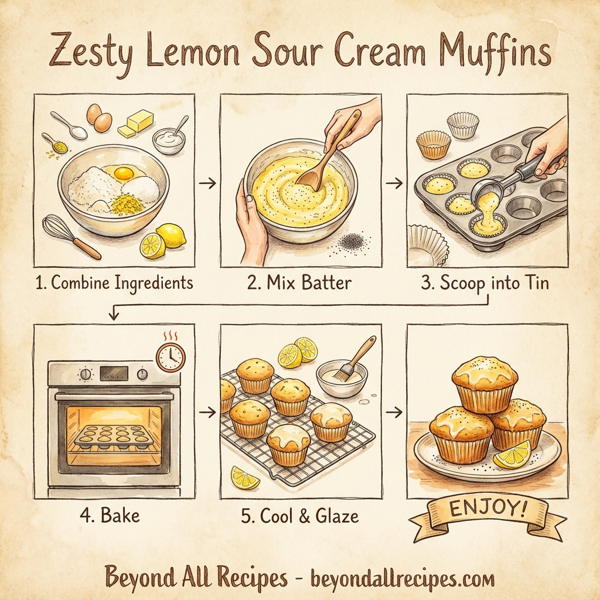 Zesty Lemon Sour Cream Muffins

1. Combine Ingredients

2. Mix Batter

3. Scoop into Tin

4. Bake

5. Cool & Glaze

ENJOY!

Beyond All Recipes - beyondallrecipes.com