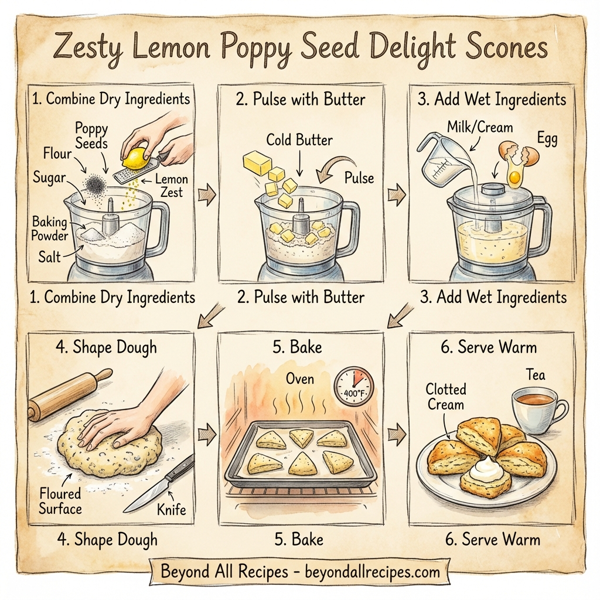 Zesty Lemon Poppy Seed Delight Scones

1. Combine Dry Ingredients

Poppy Seeds
Flour
Sugar
Lemon Zest
Baking Powder
Salt

1. Combine Dry Ingredients

2. Pulse with Butter

Cold Butter
Pulse

2. Pulse with Butter

3. Add Wet Ingredients

Milk/Cream
Egg

3. Add Wet Ingredients

4. Shape Dough

Floured Surface
Knife

4. Shape Dough

5. Bake

Oven
400°F

5. Bake

6. Serve Warm

Tea
Clotted Cream

6. Serve Warm

Beyond All Recipes - beyondallrecipes.com