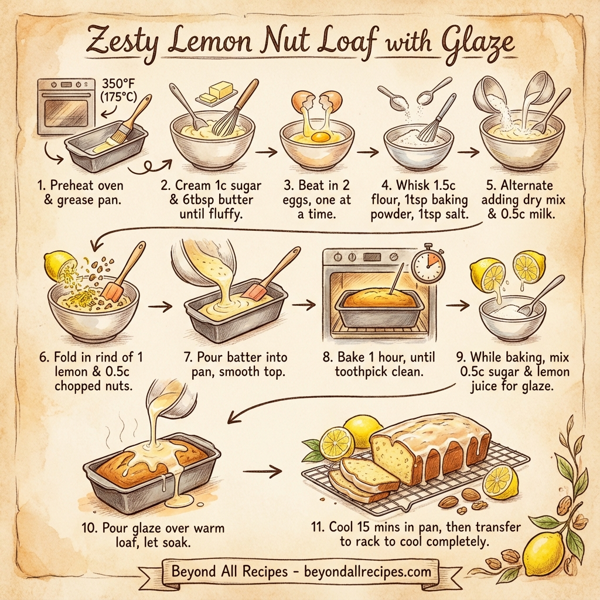 Zesty Lemon Nut Loaf with Glaze

350°F (175°C)

1. Preheat oven & grease pan.

2. Cream 1c sugar & 6tbsp butter until fluffy.

3. Beat in 2 eggs, one at a time.

4. Whisk 1.5c flour, 1tsp baking powder, 1tsp salt.

5. Alternate adding dry mix & 0.5c milk.

6. Fold in rind of 1 lemon & 0.5c chopped nuts.

7. Pour batter into pan, smooth top.

8. Bake 1 hour, until toothpick clean.

9. While baking, mix 0.5c sugar & lemon juice for glaze.

10. Pour glaze over warm loaf, let soak.

11. Cool 15 mins in pan, then transfer to rack to cool completely.

Beyond All Recipes - beyondallrecipes.com