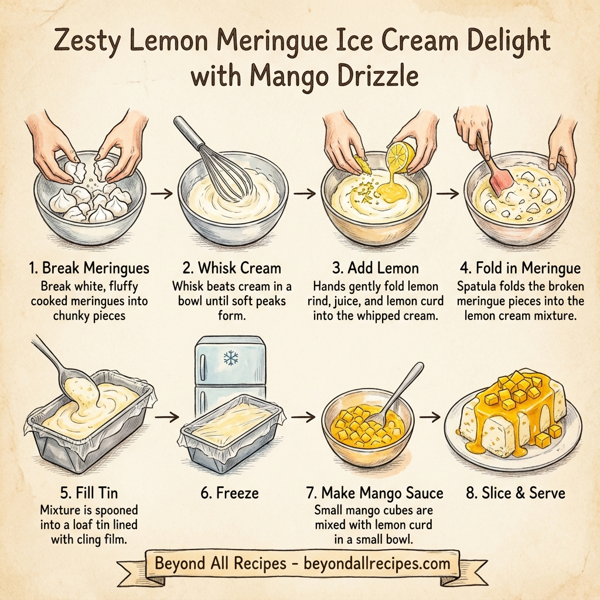 Zesty Lemon Meringue Ice Cream Delight with Mango Drizzle

1. Break Meringues
Break white, fluffy cooked meringues into chunky pieces

2. Whisk Cream
Whisk beats cream in a bowl until soft peaks form.

3. Add Lemon
Hands gently fold lemon rind, juice, and lemon curd into the whipped cream.

4. Fold in Meringue
Spatula folds the broken meringue pieces into the lemon cream mixture.

5. Fill Tin
Mixture is spooned into a loaf tin lined with cling film.

6. Freeze

7. Make Mango Sauce
Small mango cubes are mixed with lemon curd in a small bowl.

8. Slice & Serve

Beyond All Recipes - beyondallrecipes.com