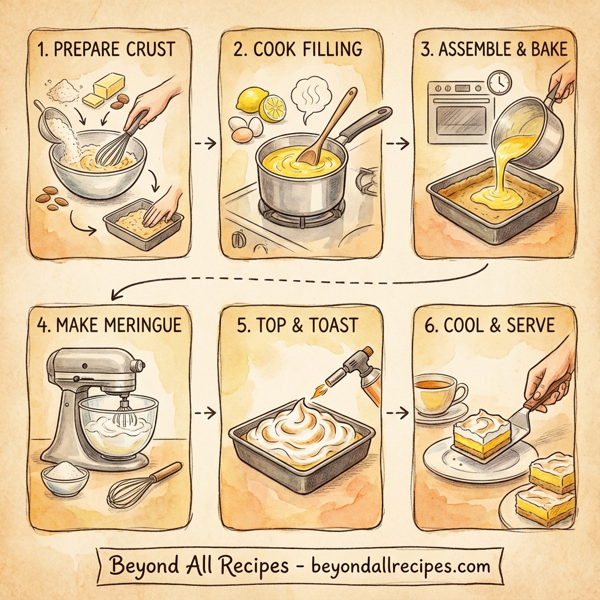 1. PREPARE CRUST

2. COOK FILLING

3. ASSEMBLE & BAKE

4. MAKE MERINGUE

5. TOP & TOAST

6. COOL & SERVE

Beyond All Recipes - beyondallrecipes.com