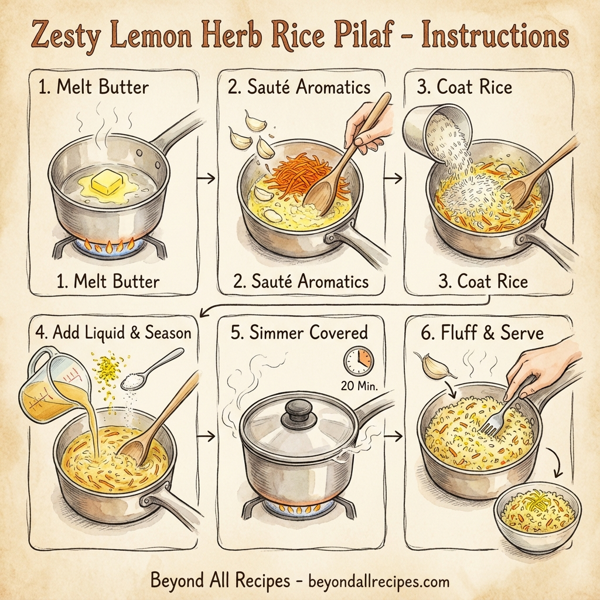 Zesty Lemon Herb Rice Pilaf - Instructions

1. Melt Butter

1. Melt Butter

2. Sauté Aromatics

2. Sauté Aromatics

3. Coat Rice

3. Coat Rice

4. Add Liquid & Season

5. Simmer Covered

20 Min.

6. Fluff & Serve

Beyond All Recipes - beyondallrecipes.com