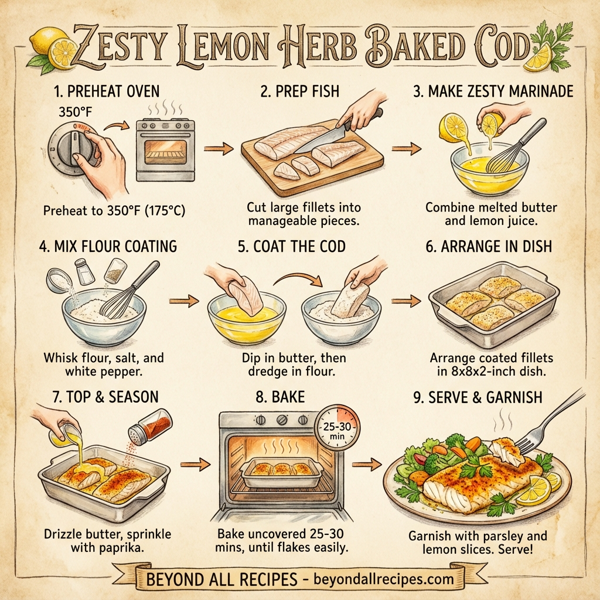 ZESTY LEMON HERB BAKED COD

1. PREHEAT OVEN
350°F
Preheat to 350°F (175°C)

2. PREP FISH
Cut large fillets into manageable pieces.

3. MAKE ZESTY MARINADE
Combine melted butter and lemon juice.

4. MIX FLOUR COATING
Whisk flour, salt, and white pepper.

5. COAT THE COD
Dip in butter, then dredge in flour.

6. ARRANGE IN DISH
Arrange coated fillets in 8x8x2-inch dish.

7. TOP & SEASON
Drizzle butter, sprinkle with paprika.

8. BAKE
25-30 min
Bake uncovered 25-30 mins, until flakes easily.

9. SERVE & GARNISH
Garnish with parsley and lemon slices. Serve!

BEYOND ALL RECIPES - beyondallrecipes.com