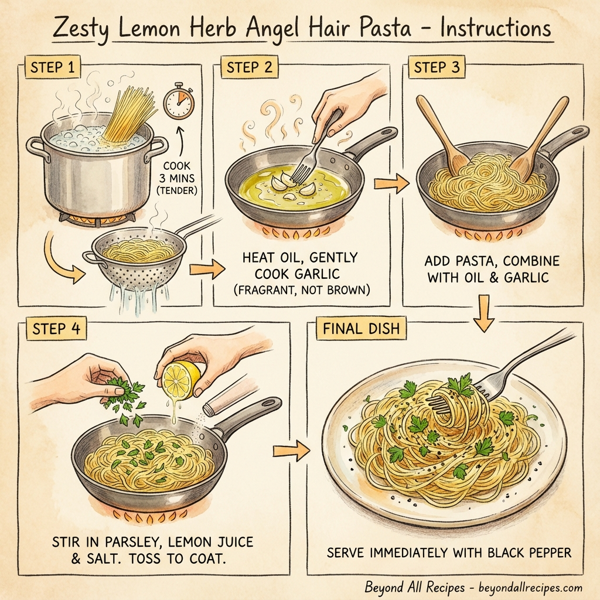 Zesty Lemon Herb Angel Hair Pasta - Instructions

STEP 1

COOK 3 MINS (TENDER)

STEP 2

HEAT OIL, GENTLY COOK GARLIC (FRAGRANT, NOT BROWN)

STEP 3

ADD PASTA, COMBINE WITH OIL & GARLIC

STEP 4

STIR IN PARSLEY, LEMON JUICE & SALT. TOSS TO COAT.

FINAL DISH

SERVE IMMEDIATELY WITH BLACK PEPPER

Beyond All Recipes - beyondallrecipes.com