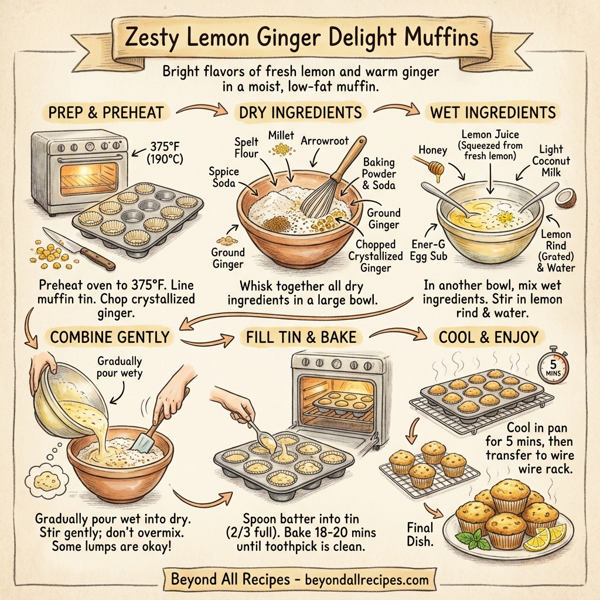 Zesty Lemon Ginger Delight Muffins

Bright flavors of fresh lemon and warm ginger in a moist, low-fat muffin.

PREP & PREHEAT

375°F (190°C)

Preheat oven to 375°F. Line muffin tin. Chop crystallized ginger.

DRY INGREDIENTS

Spelt Flour

Millet

Arrowroot

Sppice Soda

Baking Powder & Soda

Ground Ginger

Ground Ginger

Chopped Crystallized Ginger

Whisk together all dry ingredients in a large bowl.

WET INGREDIENTS

Honey

Lemon Juice (Squeezed from fresh lemon)

Light Coconut Milk

Ener-G Egg Sub

Lemon Rind (Grated) & Water

In another bowl, mix wet ingredients. Stir in lemon rind & water.

COMBINE GENTLY

Gradually pour wety

Gradually pour wet into dry. Stir gently; don't overmix. Some lumps are okay!

FILL TIN & BAKE

Spoon batter into tin (2/3 full). Bake 18-20 mins until toothpick is clean.

COOL & ENJOY

5 MINS

Cool in pan for 5 mins, then transfer to wire wire rack.

Final Dish.

Beyond All Recipes - beyondallrecipes.com