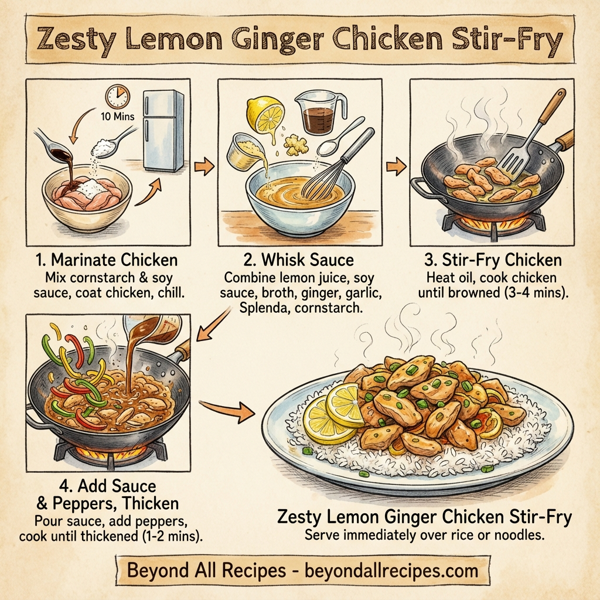 Zesty Lemon Ginger Chicken Stir-Fry

10 Mins

1. Marinate Chicken
Mix cornstarch & soy sauce, coat chicken, chill.

2. Whisk Sauce
Combine lemon juice, soy sauce, broth, ginger, garlic, Splenda, cornstarch.

3. Stir-Fry Chicken
Heat oil, cook chicken until browned (3-4 mins).

4. Add Sauce & Peppers, Thicken
Pour sauce, add peppers, cook until thickened (1-2 mins).

Zesty Lemon Ginger Chicken Stir-Fry
Serve immediately over rice or noodles.

Beyond All Recipes - beyondallrecipes.com