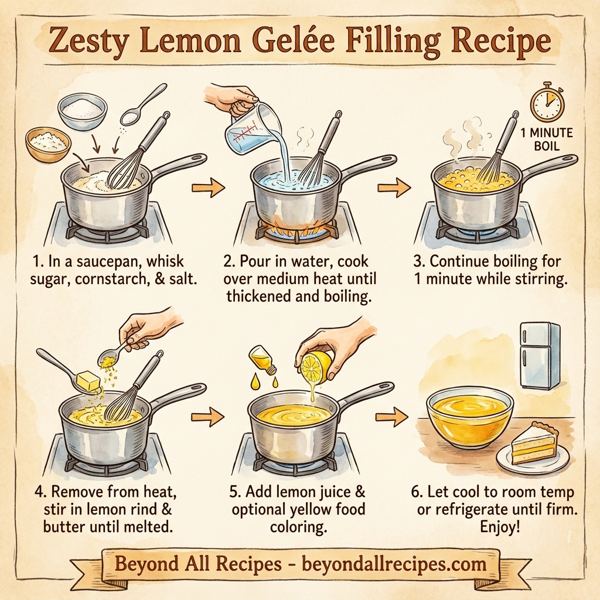 Zesty Lemon Gelée Filling Recipe

1 MINUTE BOIL

1. In a saucepan, whisk sugar, cornstarch, & salt.

2. Pour in water, cook over medium heat until thickened and boiling.

3. Continue boiling for 1 minute while stirring.

4. Remove from heat, stir in lemon rind & butter until melted.

5. Add lemon juice & optional yellow food coloring.

6. Let cool to room temp or refrigerate until firm. Enjoy!

Beyond All Recipes - beyondallrecipes.com