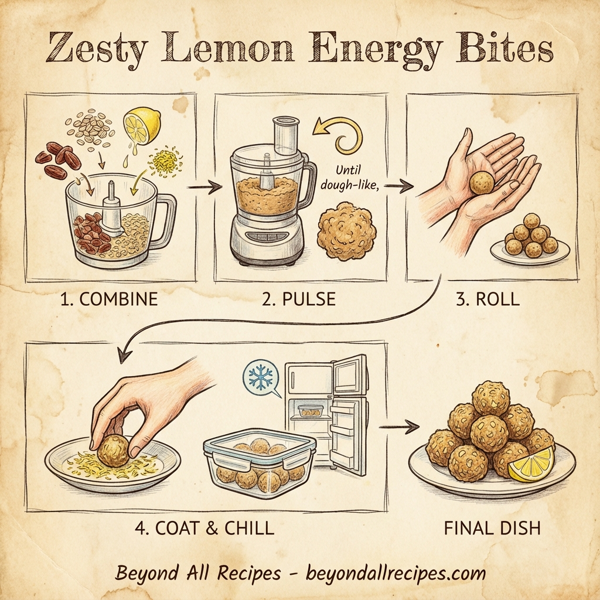 Zesty Lemon Energy Bites

Until dough-like,

1. COMBINE

2. PULSE

3. ROLL

4. COAT & CHILL

FINAL DISH

Beyond All Recipes - beyondallrecipes.com