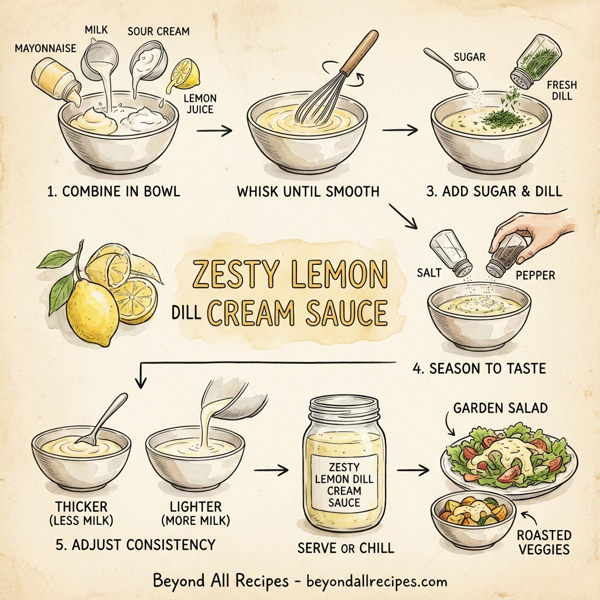 MAYONNAISE
MILK
SOUR CREAM
LEMON JUICE
1. COMBINE IN BOWL

WHISK UNTIL SMOOTH

SUGAR
FRESH DILL
3. ADD SUGAR & DILL

ZESTY LEMON DILL CREAM SAUCE

SALT
PEPPER
4. SEASON TO TASTE

THICKER (LESS MILK)
LIGHTER (MORE MILK)
5. ADJUST CONSISTENCY

ZESTY LEMON DILL CREAM SAUCE
SERVE OR CHILL

GARDEN SALAD
ROASTED VEGGIES

Beyond All Recipes - beyondallrecipes.com