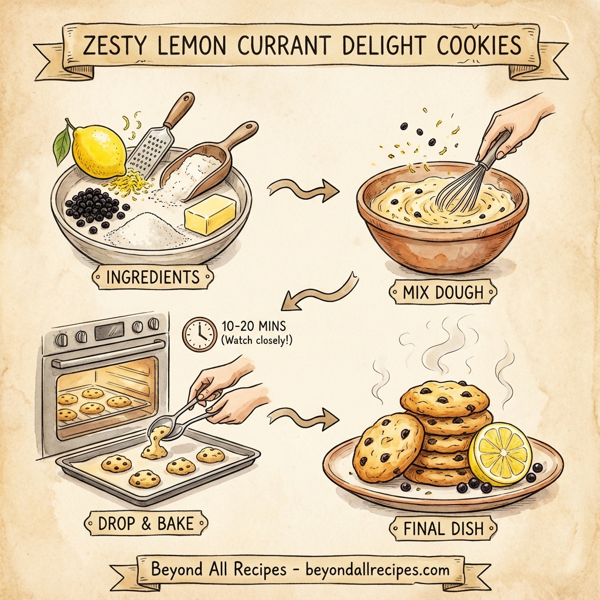 ZESTY LEMON CURRANT DELIGHT COOKIES

INGREDIENTS

MIX DOUGH

10-20 MINS
(Watch closely!)

DROP & BAKE

FINAL DISH

Beyond All Recipes - beyondallrecipes.com