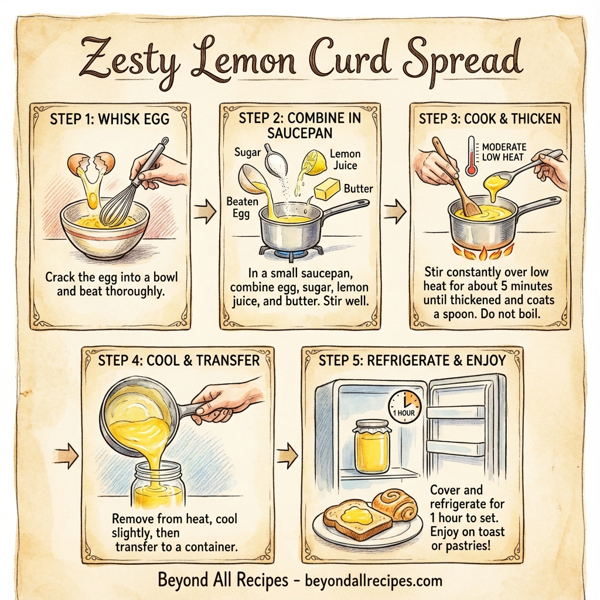 Zesty Lemon Curd Spread

STEP 1: WHISK EGG

Crack the egg into a bowl and beat thoroughly.

STEP 2: COMBINE IN SAUCEPAN

Sugar

Lemon Juice

Butter

Beaten Egg

In a small saucepan, combine egg, sugar, lemon juice, and butter. Stir well.

STEP 3: COOK & THICKEN

MODERATE LOW HEAT

Stir constantly over low heat for about 5 minutes until thickened and coats a spoon. Do not boil.

STEP 4: COOL & TRANSFER

Remove from heat, cool slightly, then transfer to a container.

STEP 5: REFRIGERATE & ENJOY

1 HOUR

Cover and refrigerate for 1 hour to set. Enjoy on toast or pastries!

Beyond All Recipes - beyondallrecipes.com