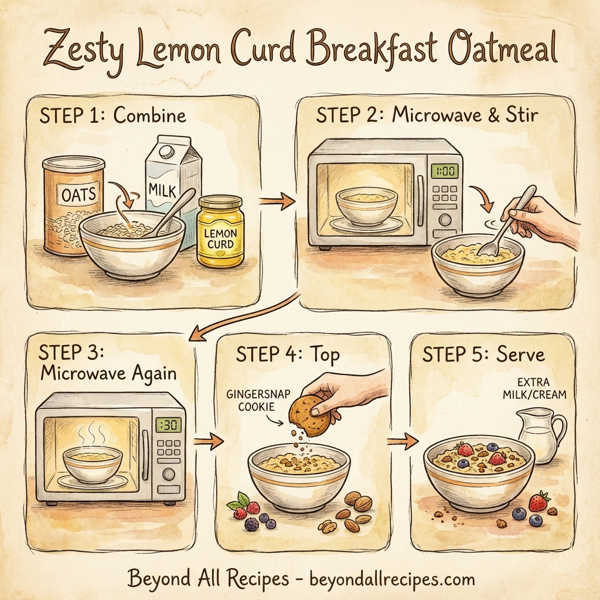 Zesty Lemon Curd Breakfast Oatmeal

STEP 1: Combine

OATS

MILK

LEMON CURD

STEP 2: Microwave & Stir

1:00

STEP 3: Microwave Again

:30

STEP 4: Top

GINGERSNAP COOKIE

STEP 5: Serve

EXTRA MILK/CREAM

Beyond All Recipes - beyondallrecipes.com