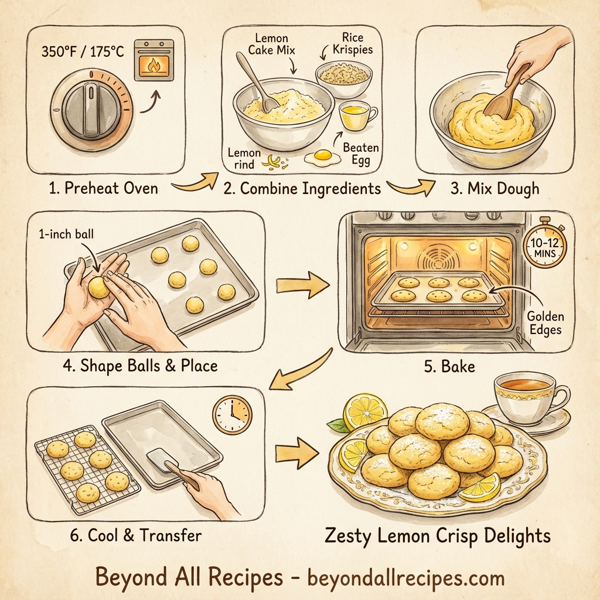 350°F / 175°C

1. Preheat Oven

Lemon Cake Mix

Rice Krispies

Lemon rind

Beaten Egg

2. Combine Ingredients

3. Mix Dough

1-inch ball

4. Shape Balls & Place

10-12 MINS

Golden Edges

5. Bake

6. Cool & Transfer

Zesty Lemon Crisp Delights

Beyond All Recipes - beyondallrecipes.com