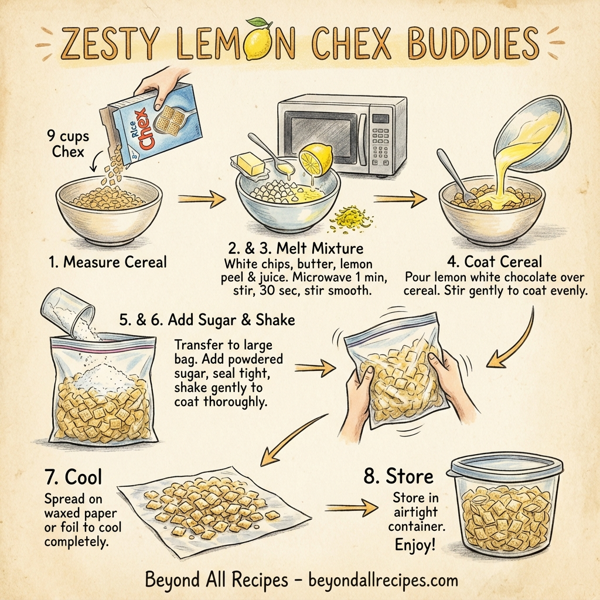 ZESTY LEMON CHEX BUDDIES

Rice Chex

9 cups Chex

1. Measure Cereal

2. & 3. Melt Mixture
White chips, butter, lemon peel & juice. Microwave 1 min, stir, 30 sec, stir smooth.

4. Coat Cereal
Pour lemon white chocolate over cereal. Stir gently to coat evenly.

5. & 6. Add Sugar & Shake
Transfer to large bag. Add powdered sugar, seal tight, shake gently to coat thoroughly.

7. Cool
Spread on waxed paper or foil to cool completely.

8. Store
Store in airtight container.
Enjoy!

Beyond All Recipes – beyondallrecipes.com