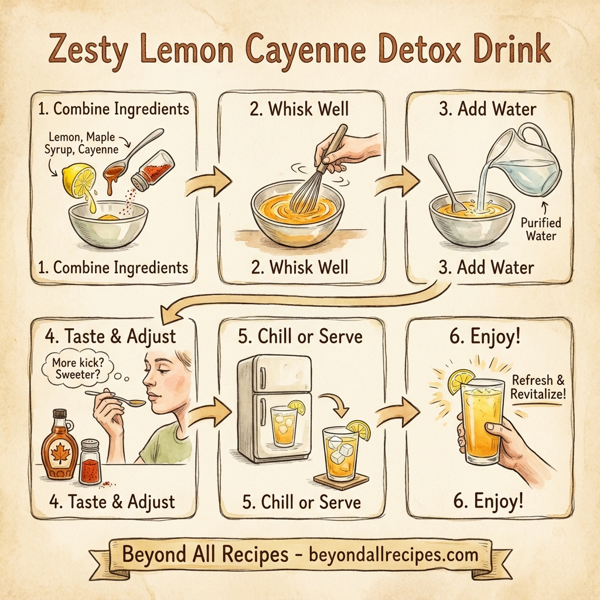 Zesty Lemon Cayenne Detox Drink

1. Combine Ingredients

Lemon, Maple Syrup, Cayenne

1. Combine Ingredients

2. Whisk Well

2. Whisk Well

3. Add Water

Purified Water

3. Add Water

4. Taste & Adjust

More kick? Sweeter?

4. Taste & Adjust

5. Chill or Serve

5. Chill or Serve

6. Enjoy!

Refresh & Revitalize!

6. Enjoy!

Beyond All Recipes - beyondallrecipes.com