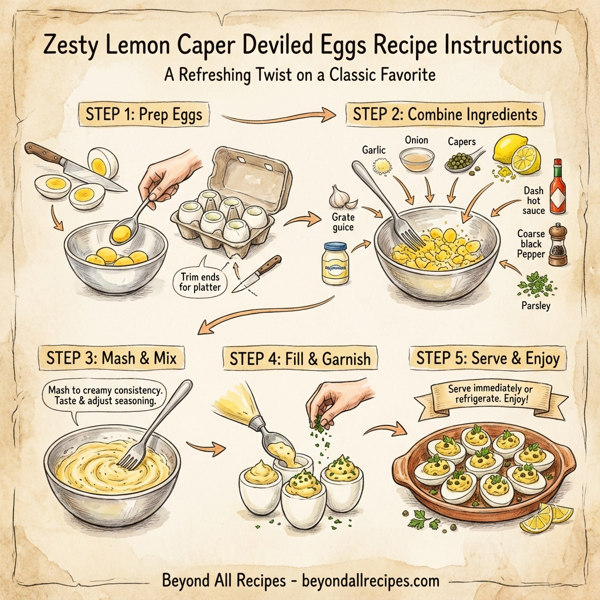 Zesty Lemon Caper Deviled Eggs Recipe Instructions

A Refreshing Twist on a Classic Favorite

STEP 1: Prep Eggs

Trim ends for platter

STEP 2: Combine Ingredients

Garlic

Onion

Capers

Grate guice

Dash hot sauce

Coarse black Pepper

Parsley

STEP 3: Mash & Mix

Mash to creamy consistency. Taste & adjust seasoning.

STEP 4: Fill & Garnish

STEP 5: Serve & Enjoy

Serve immediately or refrigerate. Enjoy!

Beyond All Recipes - beyondallrecipes.com