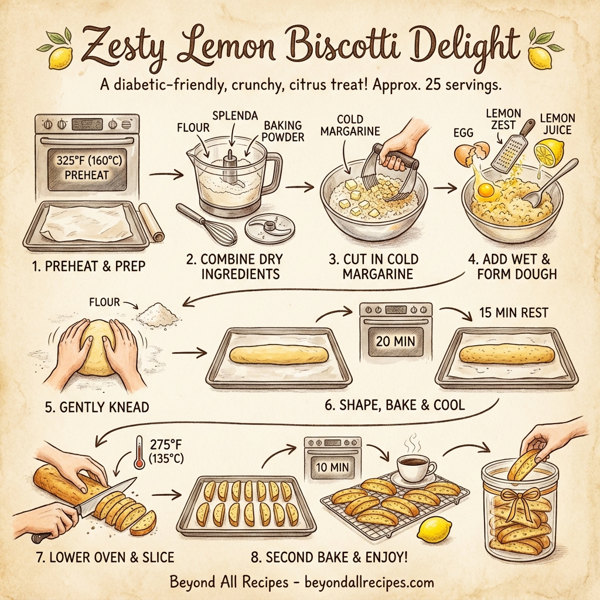 Zesty Lemon Biscotti Delight

A diabetic-friendly, crunchy, citrus treat! Approx. 25 servings.

325°F (160°C) PREHEAT

1. PREHEAT & PREP

FLOUR
SPLENDA
BAKING POWDER

2. COMBINE DRY INGREDIENTS

COLD MARGARINE

3. CUT IN COLD MARGARINE

EGG
LEMON ZEST
LEMON JUICE

4. ADD WET & FORM DOUGH

FLOUR

5. GENTLY KNEAD

20 MIN

15 MIN REST

6. SHAPE, BAKE & COOL

275°F (135°C)

7. LOWER OVEN & SLICE

10 MIN

8. SECOND BAKE & ENJOY!

Beyond All Recipes - beyondallrecipes.com