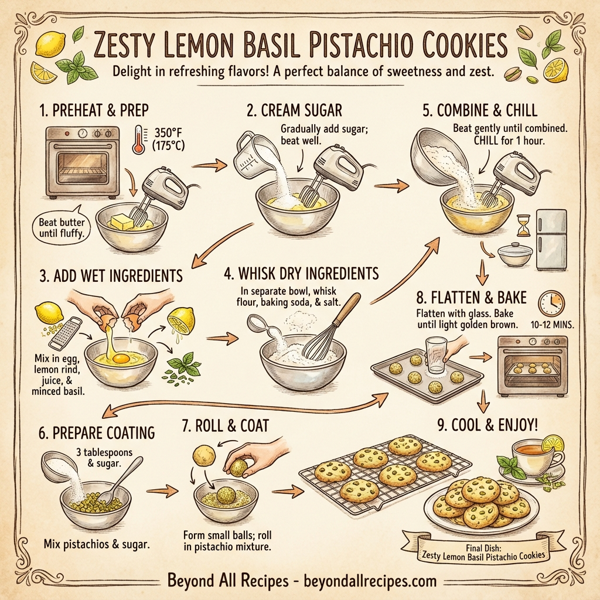 ZESTY LEMON BASIL PISTACHIO COOKIES

Delight in refreshing flavors! A perfect balance of sweetness and zest.

1. PREHEAT & PREP

350°F (175°C)

Beat butter until fluffy.

2. CREAM SUGAR

Gradually add sugar; beat well.

5. COMBINE & CHILL

Beat gently until combined. CHILL for 1 hour.

3. ADD WET INGREDIENTS

Mix in egg, lemon rind, juice, & minced basil.

4. WHISK DRY INGREDIENTS

In separate bowl, whisk flour, baking soda, & salt.

8. FLATTEN & BAKE

Flatten with glass. Bake until light golden brown.

10-12 MINS.

6. PREPARE COATING

3 tablespoons & sugar.

Mix pistachios & sugar.

7. ROLL & COAT

Form small balls; roll in pistachio mixture.

9. COOL & ENJOY!

Final Dish: Zesty Lemon Basil Pistachio Cookies

Beyond All Recipes - beyondallrecipes.com