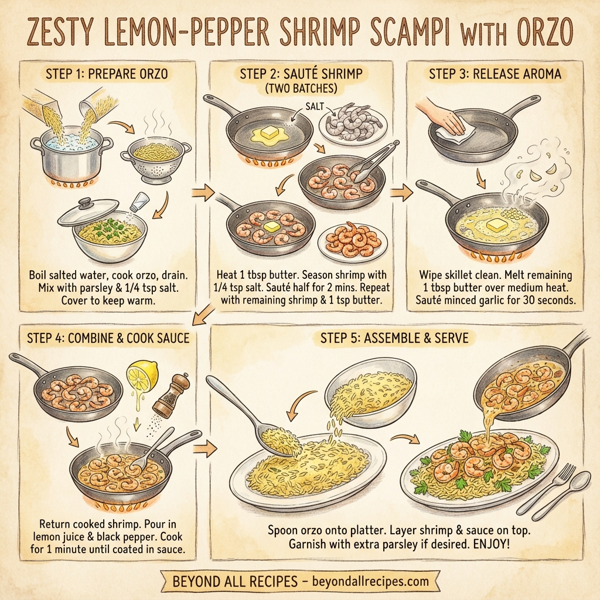 ZESTY LEMON-PEPPER SHRIMP SCAMPI WITH ORZO

STEP 1: PREPARE ORZO

Boil salted water, cook orzo, drain. Mix with parsley & 1/4 tsp salt. Cover to keep warm.

STEP 2: SAUTÉ SHRIMP (TWO BATCHES)

SALT

Heat 1 tbsp butter. Season shrimp with 1/4 tsp salt. Sauté half for 2 mins. Repeat with remaining shrimp & 1 tsp butter.

STEP 3: RELEASE AROMA

Wipe skillet clean. Melt remaining 1 tbsp butter over medium heat. Sauté minced garlic for 30 seconds.

STEP 4: COMBINE & COOK SAUCE

Return cooked shrimp. Pour in lemon juice & black pepper. Cook for 1 minute until coated in sauce.

STEP 5: ASSEMBLE & SERVE

Spoon orzo onto platter. Layer shrimp & sauce on top. Garnish with extra parsley if desired. ENJOY!

BEYOND ALL RECIPES – beyondallrecipes.com