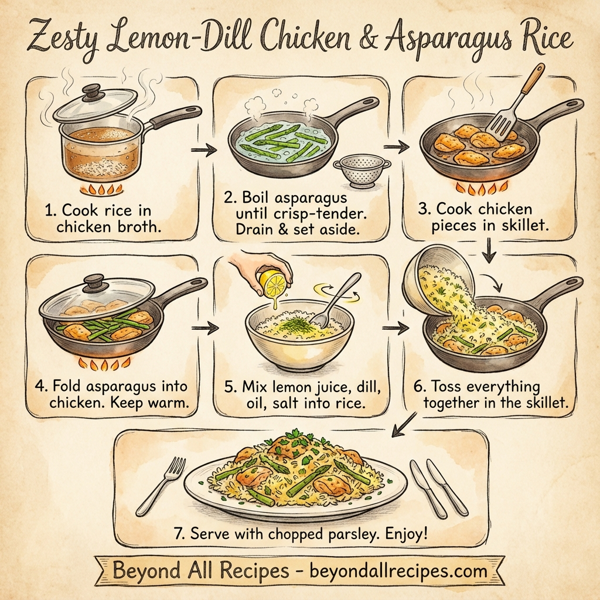 Zesty Lemon-Dill Chicken & Asparagus Rice

1. Cook rice in chicken broth.

2. Boil asparagus until crisp-tender. Drain & set aside.

3. Cook chicken pieces in skillet.

4. Fold asparagus into chicken. Keep warm.

5. Mix lemon juice, dill, oil, salt into rice.

6. Toss everything together in the skillet.

7. Serve with chopped parsley. Enjoy!

Beyond All Recipes - beyondallrecipes.com