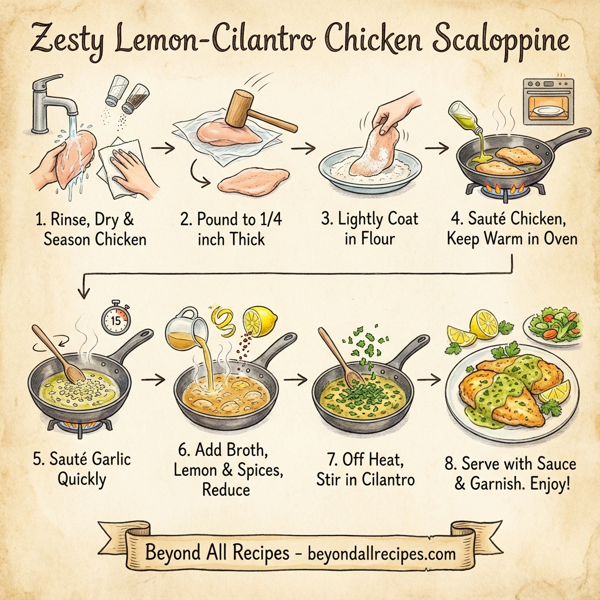 Zesty Lemon-Cilantro Chicken Scaloppine

1. Rinse, Dry & Season Chicken

2. Pound to 1/4 inch Thick

3. Lightly Coat in Flour

4. Sauté Chicken, Keep Warm in Oven

15

5. Sauté Garlic Quickly

6. Add Broth, Lemon & Spices, Reduce

7. Off Heat, Stir in Cilantro

8. Serve with Sauce & Garnish. Enjoy!

Beyond All Recipes - beyondallrecipes.com