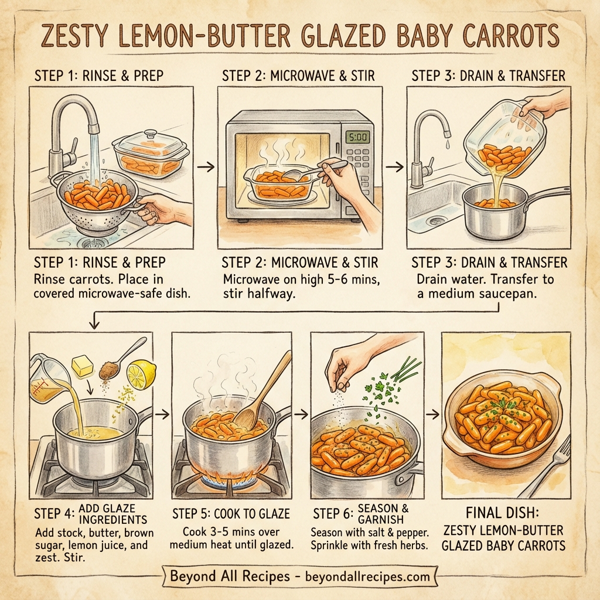 ZESTY LEMON-BUTTER GLAZED BABY CARROTS

STEP 1: RINSE & PREP

STEP 2: MICROWAVE & STIR

STEP 3: DRAIN & TRANSFER

5:00

STEP 1: RINSE & PREP
Rinse carrots. Place in covered microwave-safe dish.

STEP 2: MICROWAVE & STIR
Microwave on high 5-6 mins, stir halfway.

STEP 3: DRAIN & TRANSFER
Drain water. Transfer to a medium saucepan.

STEP 4: ADD GLAZE INGREDIENTS
Add stock, butter, brown sugar, lemon juice, and zest. Stir.

STEP 5: COOK TO GLAZE
Cook 3-5 mins over medium heat until glazed.

STEP 6: SEASON & GARNISH
Season with salt & pepper. Sprinkle with fresh herbs.

FINAL DISH:
ZESTY LEMON-BUTTER GLAZED BABY CARROTS

Beyond All Recipes - beyondallrecipes.com