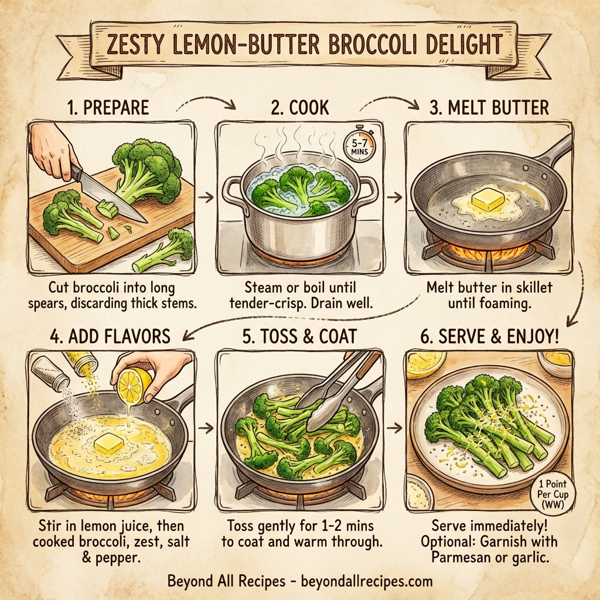 ZESTY LEMON-BUTTER BROCCOLI DELIGHT

1. PREPARE

Cut broccoli into long spears, discarding thick stems.

2. COOK

5-7 MINS

Steam or boil until tender-crisp. Drain well.

3. MELT BUTTER

Melt butter in skillet until foaming.

4. ADD FLAVORS

Stir in lemon juice, then cooked broccoli, zest, salt & pepper.

5. TOSS & COAT

Toss gently for 1-2 mins to coat and warm through.

6. SERVE & ENJOY!

1 Point Per Cup (WW)

Serve immediately! Optional: Garnish with Parmesan or garlic.

Beyond All Recipes - beyondallrecipes.com