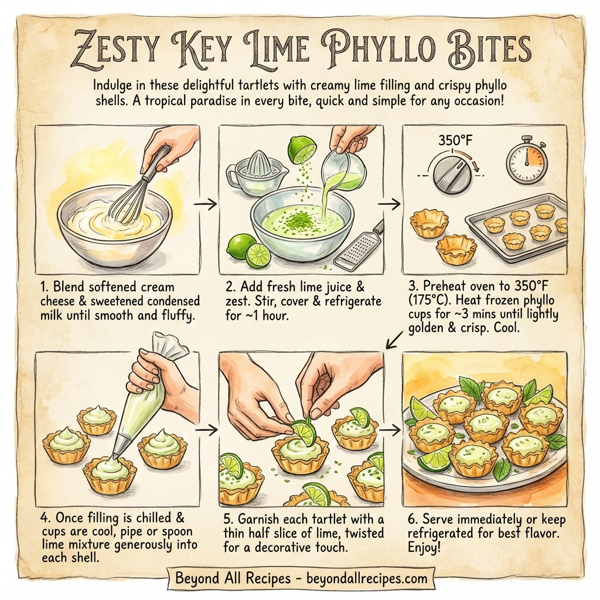 ZESTY KEY LIME PHYLLO BITES

Indulge in these delightful tartlets with creamy lime filling and crispy phyllo shells. A tropical paradise in every bite, quick and simple for any occasion!

350°F

1. Blend softened cream cheese & sweetened condensed milk until smooth and fluffy.

2. Add fresh lime juice & zest. Stir, cover & refrigerate for ~1 hour.

3. Preheat oven to 350°F (175°C). Heat frozen phyllo cups for ~3 mins until lightly golden & crisp. Cool.

4. Once filling is chilled & cups are cool, pipe or spoon lime mixture generously into each shell.

5. Garnish each tartlet with a thin half slice of lime, twisted for a decorative touch.

6. Serve immediately or keep refrigerated for best flavor. Enjoy!

Beyond All Recipes - beyondallrecipes.com