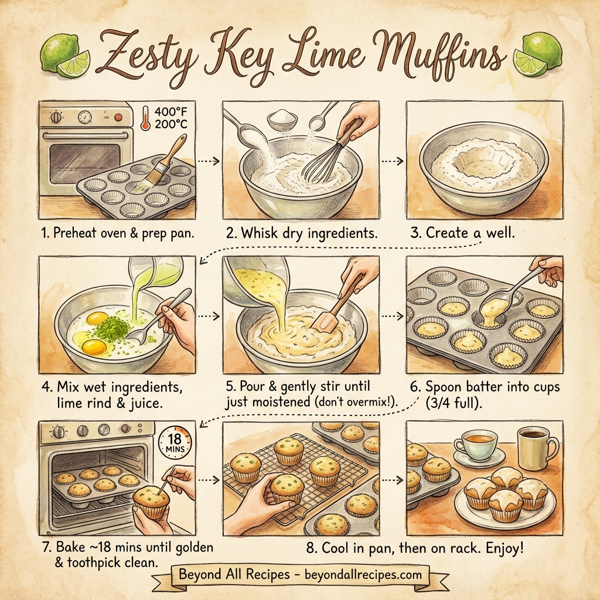 Zesty Key Lime Muffins

400°F
200°C

1. Preheat oven & prep pan.

2. Whisk dry ingredients.

3. Create a well.

4. Mix wet ingredients, lime rind & juice.

5. Pour & gently stir until just moistened (don't overmix!).

6. Spoon batter into cups (3/4 full).

18 MINS

7. Bake ~18 mins until golden & toothpick clean.

8. Cool in pan, then on rack. Enjoy!

Beyond All Recipes - beyondallrecipes.com