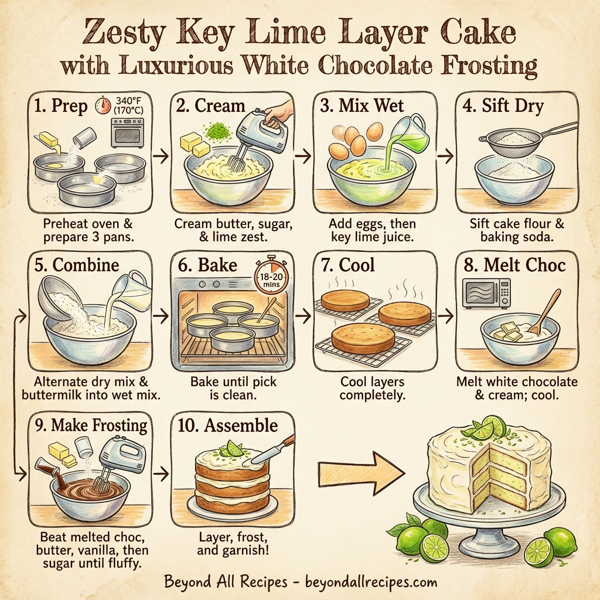 Zesty Key Lime Layer Cake
with Luxurious White Chocolate Frosting

1. Prep 340°F (170°C)

Preheat oven & prepare 3 pans.

2. Cream

Cream butter, sugar, & lime zest.

3. Mix Wet

Add eggs, then key lime juice.

4. Sift Dry

Sift cake flour & baking soda.

5. Combine

Alternate dry mix & buttermilk into wet mix.

6. Bake 18-20 mins

Bake until pick is clean.

7. Cool

Cool layers completely.

8. Melt Choc

Melt white chocolate & cream; cool.

9. Make Frosting

Beat melted choc, butter, vanilla, then sugar until fluffy.

10. Assemble

Layer, frost, and garnish!

Beyond All Recipes - beyondallrecipes.com