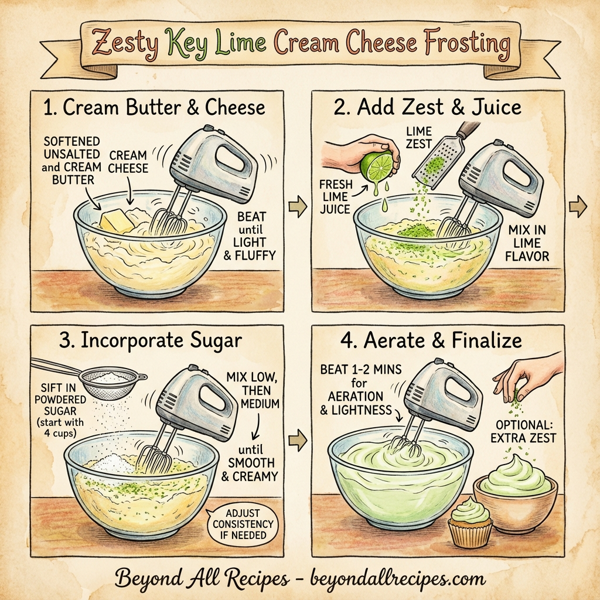 Zesty Key Lime Cream Cheese Frosting

1. Cream Butter & Cheese

SOFTENED UNSALTED and CREAM BUTTER

CREAM CHEESE

BEAT until LIGHT & FLUFFY

2. Add Zest & Juice

LIME ZEST

FRESH LIME JUICE

MIX IN LIME FLAVOR

3. Incorporate Sugar

SIFT IN POWDERED SUGAR (start with 4 cups)

MIX LOW, THEN MEDIUM until SMOOTH & CREAMY

ADJUST CONSISTENCY IF NEEDED

4. Aerate & Finalize

BEAT 1-2 MINS for AERATION & LIGHTNESS

OPTIONAL: EXTRA ZEST

Beyond All Recipes - beyondallrecipes.com