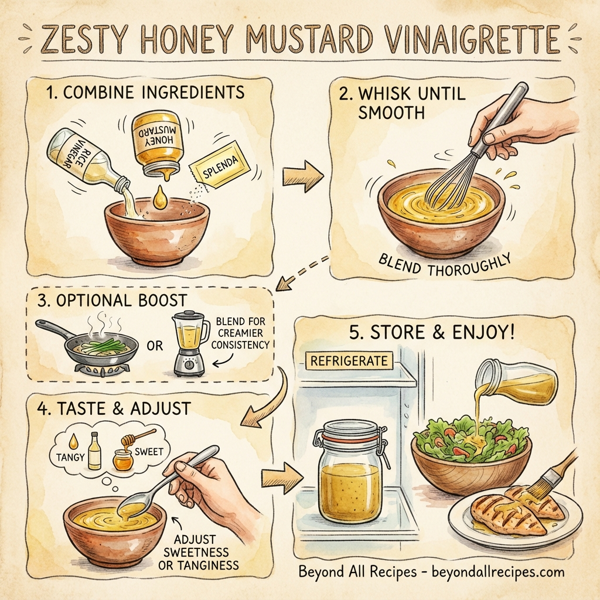 ZESTY HONEY MUSTARD VINAIGRETTE

1. COMBINE INGREDIENTS

RICE VINEGAR

HONEY MUSTARD

SPLENDA

2. WHISK UNTIL SMOOTH

BLEND THOROUGHLY

3. OPTIONAL BOOST

OR

BLEND FOR CREAMIER CONSISTENCY

4. TASTE & ADJUST

TANGY

SWEET

ADJUST SWEETNESS OR TANGINESS

5. STORE & ENJOY!

REFRIGERATE

Beyond All Recipes - beyondallrecipes.com