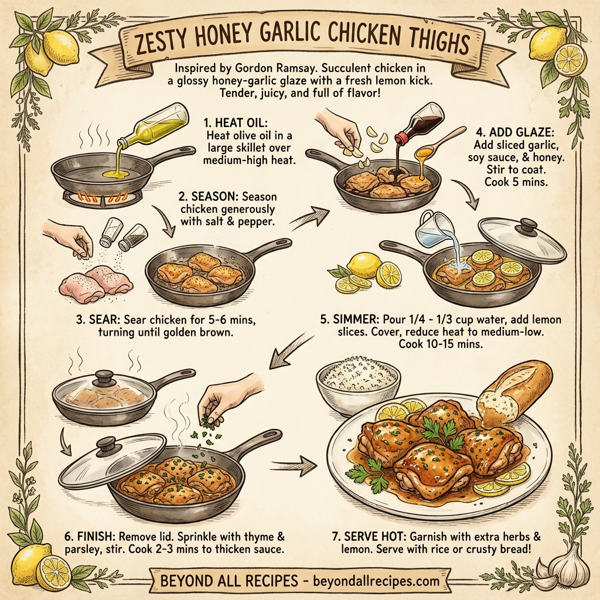 ZESTY HONEY GARLIC CHICKEN THIGHS

Inspired by Gordon Ramsay. Succulent chicken in a glossy honey-garlic glaze with a fresh lemon kick. Tender, juicy, and full of flavor!

1. HEAT OIL: Heat olive oil in a large skillet over medium-high heat.

2. SEASON: Season chicken generously with salt & pepper.

3. SEAR: Sear chicken for 5-6 mins, turning until golden brown.

4. ADD GLAZE: Add sliced garlic, soy sauce, & honey. Stir to coat. Cook 5 mins.

5. SIMMER: Pour 1/4 - 1/3 cup water, add lemon slices. Cover, reduce heat to medium-low. Cook 10-15 mins.

6. FINISH: Remove lid. Sprinkle with thyme & parsley, stir. Cook 2-3 mins to thicken sauce.

7. SERVE HOT: Garnish with extra herbs & lemon. Serve with rice or crusty bread!

BEYOND ALL RECIPES - beyondallrecipes.com