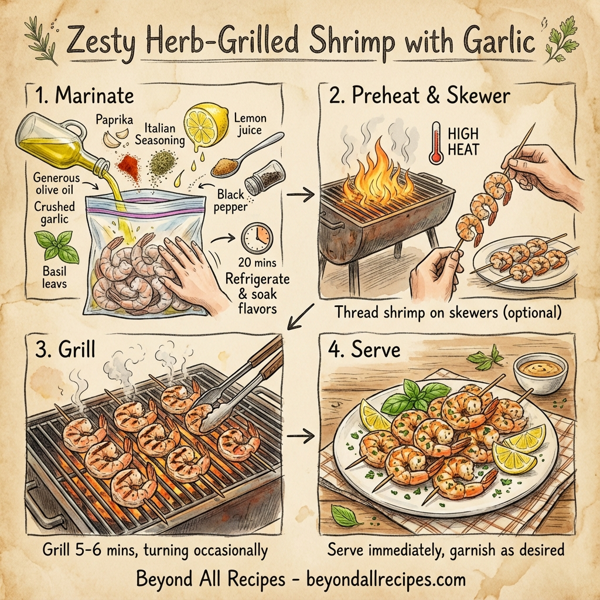 Zesty Herb-Grilled Shrimp with Garlic

1. Marinate

Paprika

Italian Seasoning

Lemon juice

Generous olive oil

Crushed garlic

Black pepper

Basil leavs

20 mins

Refrigerate & soak flavors

2. Preheat & Skewer

HIGH HEAT

Thread shrimp on skewers (optional)

3. Grill

Grill 5-6 mins, turning occasionally

4. Serve

Serve immediately, garnish as desired

Beyond All Recipes - beyondallrecipes.com