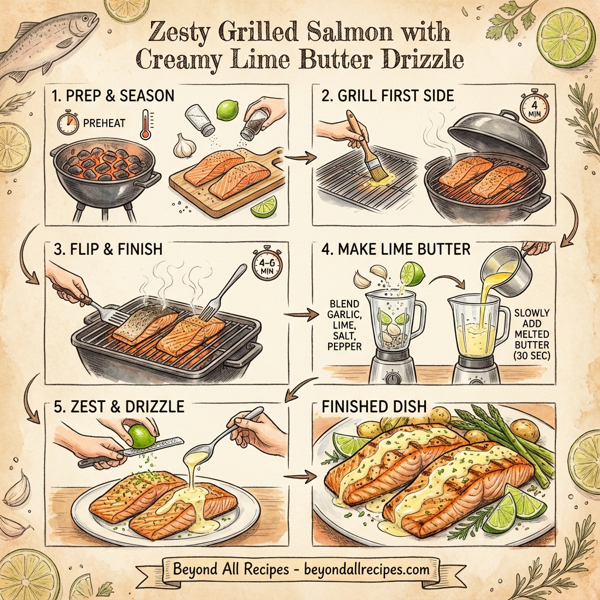 Zesty Grilled Salmon with Creamy Lime Butter Drizzle

1. PREP & SEASON

PREHEAT

2. GRILL FIRST SIDE

4 MIN

3. FLIP & FINISH

4–6 MIN

4. MAKE LIME BUTTER

BLEND GARLIC, LIME, SALT, PEPPER

SLOWLY ADD MELTED BUTTER (30 SEC)

5. ZEST & DRIZZLE

FINISHED DISH

Beyond All Recipes - beyondallrecipes.com