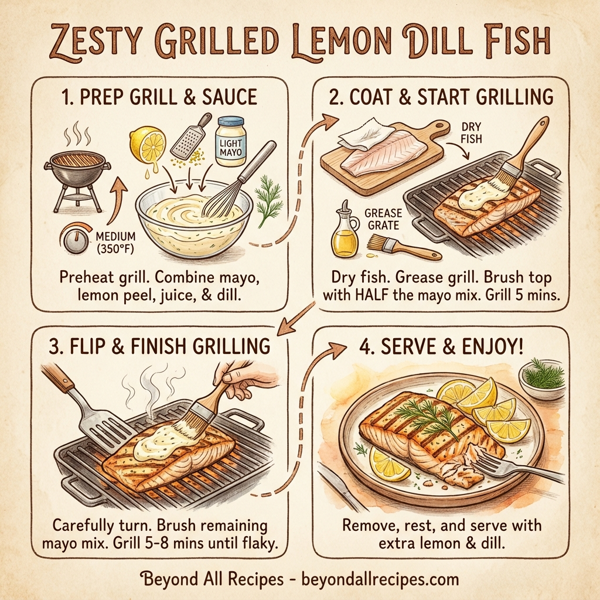 ZESTY GRILLED LEMON DILL FISH

1. PREP GRILL & SAUCE

LIGHT MAYO

MEDIUM (350°F)

Preheat grill. Combine mayo, lemon peel, juice, & dill.

2. COAT & START GRILLING

DRY FISH

GREASE GRATE

Dry fish. Grease grill. Brush top with HALF the mayo mix. Grill 5 mins.

3. FLIP & FINISH GRILLING

Carefully turn. Brush remaining mayo mix. Grill 5-8 mins until flaky.

4. SERVE & ENJOY!

Remove, rest, and serve with extra lemon & dill.

Beyond All Recipes - beyondallrecipes.com