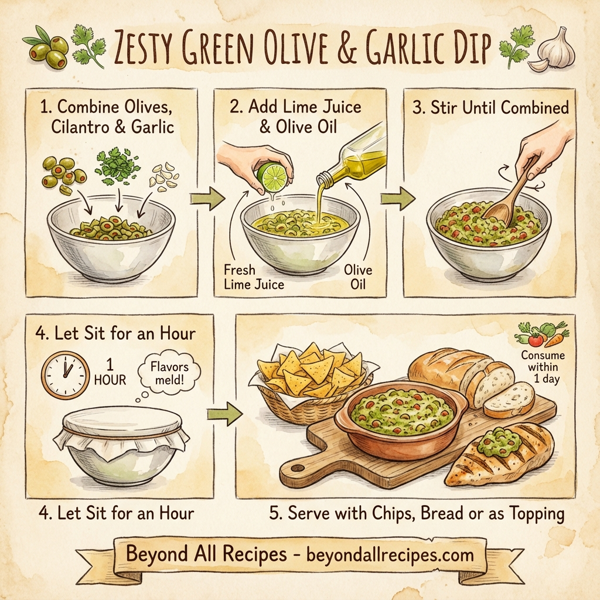 ZESTY GREEN OLIVE & GARLIC DIP

1. Combine Olives, Cilantro & Garlic

2. Add Lime Juice & Olive Oil

Fresh Lime Juice

Olive Oil

3. Stir Until Combined

4. Let Sit for an Hour

1 HOUR

Flavors meld!

Consume within 1 day

4. Let Sit for an Hour

5. Serve with Chips, Bread or as Topping

Beyond All Recipes - beyondallrecipes.com