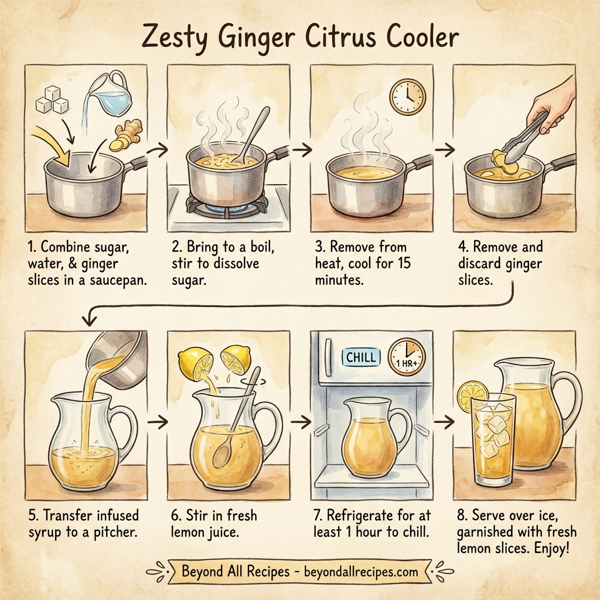 Zesty Ginger Citrus Cooler

1. Combine sugar, water, & ginger slices in a saucepan.

2. Bring to a boil, stir to dissolve sugar.

3. Remove from heat, cool for 15 minutes.

4. Remove and discard ginger slices.

CHILL

1 HR+

5. Transfer infused syrup to a pitcher.

6. Stir in fresh lemon juice.

7. Refrigerate for at least 1 hour to chill.

8. Serve over ice, garnished with fresh lemon slices. Enjoy!

Beyond All Recipes - beyondallrecipes.com