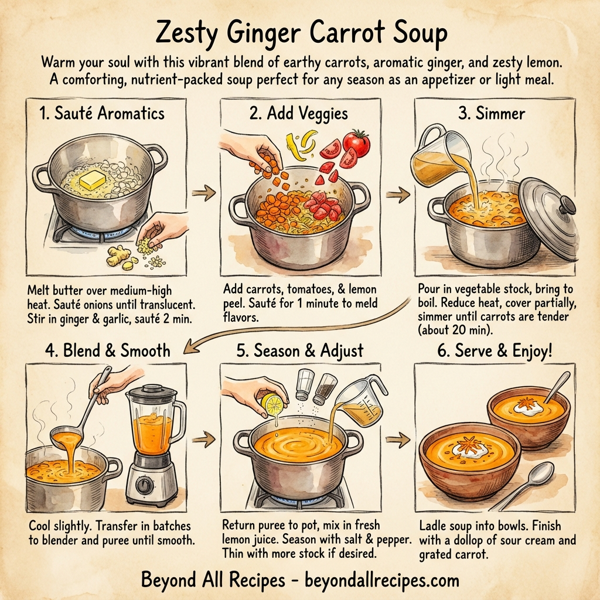 Zesty Ginger Carrot Soup

Warm your soul with this vibrant blend of earthy carrots, aromatic ginger, and zesty lemon. A comforting, nutrient-packed soup perfect for any season as an appetizer or light meal.

1. Sauté Aromatics

Melt butter over medium-high heat. Sauté onions until translucent. Stir in ginger & garlic, sauté 2 min.

2. Add Veggies

Add carrots, tomatoes, & lemon peel. Sauté for 1 minute to meld flavors.

3. Simmer

Pour in vegetable stock, bring to boil. Reduce heat, cover partially, simmer until carrots are tender (about 20 min).

4. Blend & Smooth

Cool slightly. Transfer in batches to blender and puree until smooth.

5. Season & Adjust

Return puree to pot, mix in fresh lemon juice. Season with salt & pepper. Thin with more stock if desired.

6. Serve & Enjoy!

Ladle soup into bowls. Finish with a dollop of sour cream and grated carrot.

Beyond All Recipes - beyondallrecipes.com