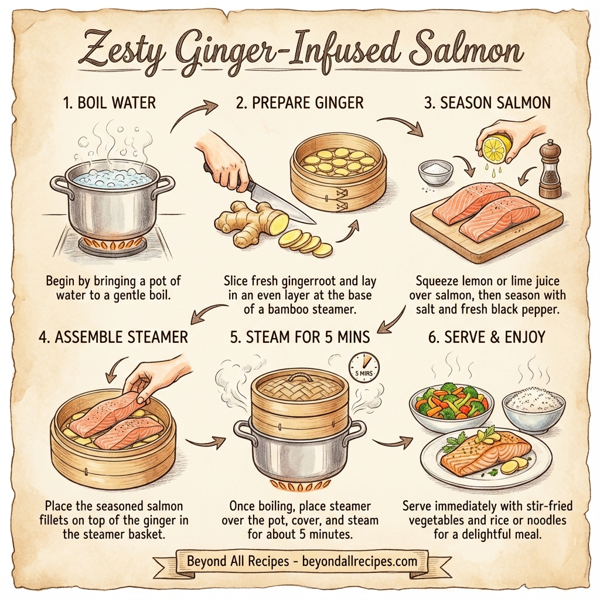 Zesty Ginger-Infused Salmon

1. BOIL WATER

Begin by bringing a pot of water to a gentle boil.

2. PREPARE GINGER

Slice fresh gingerroot and lay in an even layer at the base of a bamboo steamer.

3. SEASON SALMON

Squeeze lemon or lime juice over salmon, then season with salt and fresh black pepper.

4. ASSEMBLE STEAMER

Place the seasoned salmon fillets on top of the ginger in the steamer basket.

5. STEAM FOR 5 MINS

5 MINS

Once boiling, place steamer over the pot, cover, and steam for about 5 minutes.

6. SERVE & ENJOY

Serve immediately with stir-fried vegetables and rice or noodles for a delightful meal.

Beyond All Recipes - beyondallrecipes.com