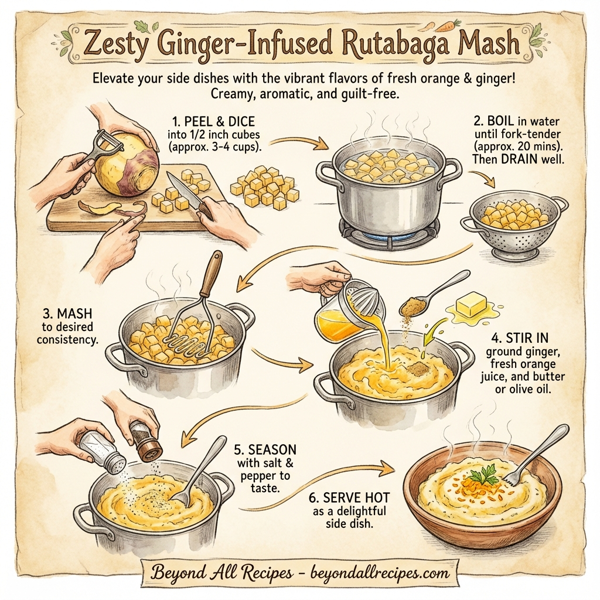 Zesty Ginger-Infused Rutabaga Mash

Elevate your side dishes with the vibrant flavors of fresh orange & ginger! Creamy, aromatic, and guilt-free.

1. PEEL & DICE into 1/2 inch cubes (approx. 3-4 cups).

2. BOIL in water until fork-tender (approx. 20 mins). Then DRAIN well.

3. MASH to desired consistency.

4. STIR IN ground ginger, fresh orange juice, and butter or olive oil.

5. SEASON with salt & pepper to taste.

6. SERVE HOT as a delightful side dish.

Beyond All Recipes - beyondallrecipes.com