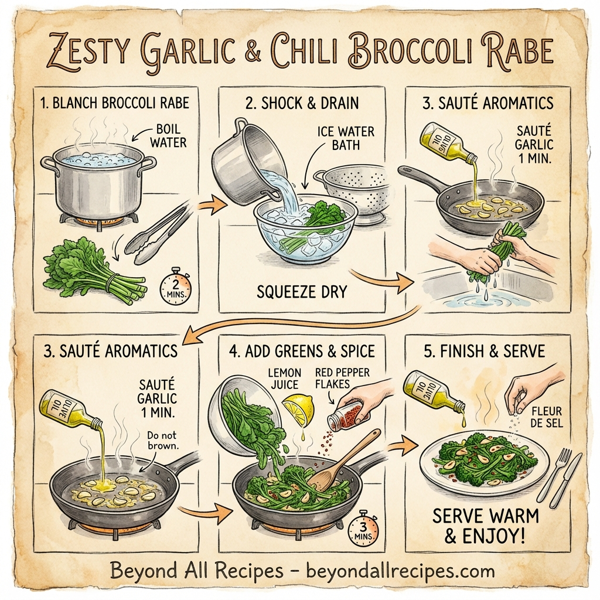 ZESTY GARLIC & CHILI BROCCOLI RABE

1. BLANCH BROCCOLI RABE

BOIL WATER

2 MINS.

2. SHOCK & DRAIN

ICE WATER BATH

SQUEEZE DRY

3. SAUTÉ AROMATICS

OLIVE OIL

SAUTÉ GARLIC 1 MIN.

3. SAUTÉ AROMATICS

OLIVE OIL

SAUTÉ GARLIC 1 MIN.

Do not brown.

4. ADD GREENS & SPICE

LEMON JUICE

RED PEPPER FLAKES

3 MINS.

5. FINISH & SERVE

OLIVE OIL

FLEUR DE SEL

SERVE WARM & ENJOY!

Beyond All Recipes – beyondallrecipes.com