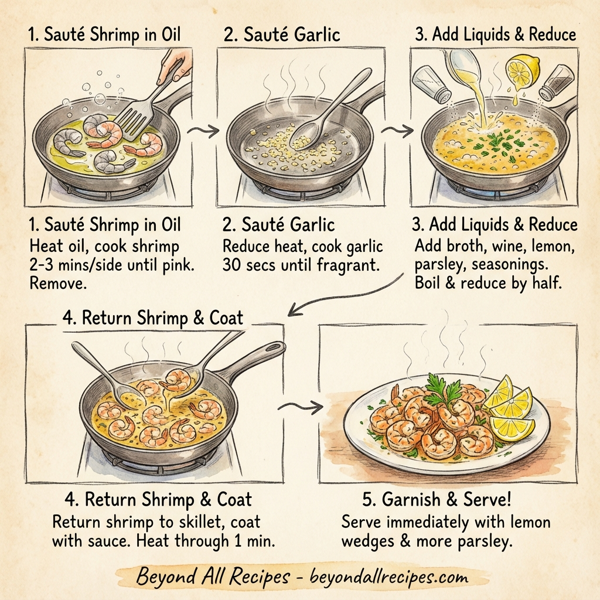 1. Sauté Shrimp in Oil

2. Sauté Garlic

3. Add Liquids & Reduce

1. Sauté Shrimp in Oil
Heat oil, cook shrimp 2-3 mins/side until pink. Remove.

2. Sauté Garlic
Reduce heat, cook garlic 30 secs until fragrant.

3. Add Liquids & Reduce
Add broth, wine, lemon, parsley, seasonings. Boil & reduce by half.

4. Return Shrimp & Coat

4. Return Shrimp & Coat
Return shrimp to skillet, coat with sauce. Heat through 1 min.

5. Garnish & Serve!
Serve immediately with lemon wedges & more parsley.

Beyond All Recipes - beyondallrecipes.com