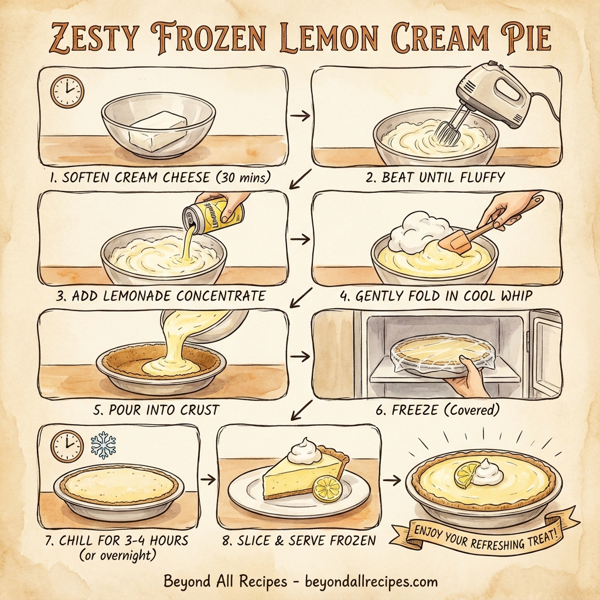 ZESTY FROZEN LEMON CREAM PIE

1. SOFTEN CREAM CHEESE (30 mins)

2. BEAT UNTIL FLUFFY

3. ADD LEMONADE CONCENTRATE

4. GENTLY FOLD IN COOL WHIP

5. POUR INTO CRUST

6. FREEZE (Covered)

7. CHILL FOR 3-4 HOURS (or overnight)

8. SLICE & SERVE FROZEN

ENJOY YOUR REFRESHING TREAT!

Beyond All Recipes - beyondallrecipes.com