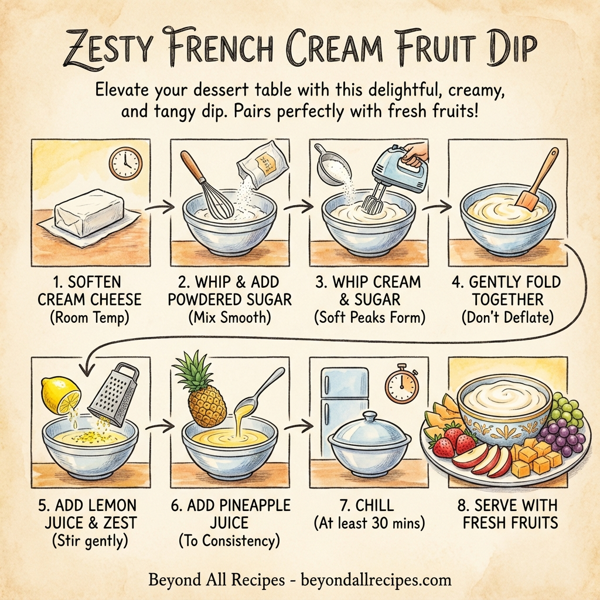 ZESTY FRENCH CREAM FRUIT DIP

Elevate your dessert table with this delightful, creamy, and tangy dip. Pairs perfectly with fresh fruits!

1. SOFTEN CREAM CHEESE (Room Temp)

2. WHIP & ADD POWDERED SUGAR (Mix Smooth)

3. WHIP CREAM & SUGAR (Soft Peaks Form)

4. GENTLY FOLD TOGETHER (Don't Deflate)

5. ADD LEMON JUICE & ZEST (Stir gently)

6. ADD PINEAPPLE JUICE (To Consistency)

7. CHILL (At least 30 mins)

8. SERVE WITH FRESH FRUITS

Beyond All Recipes - beyondallrecipes.com