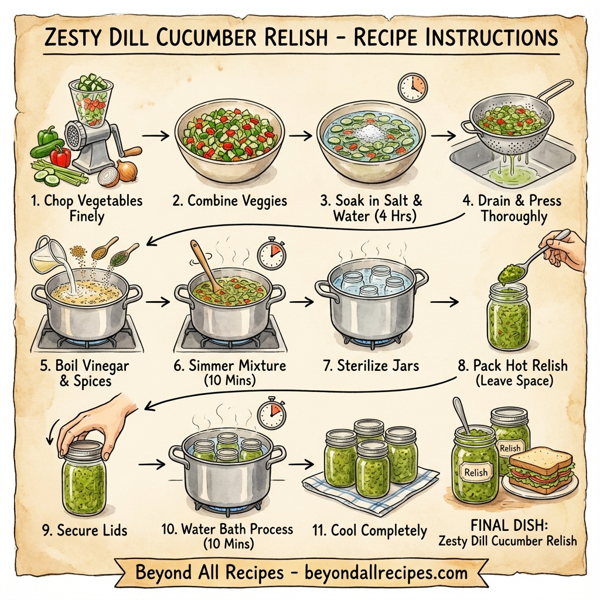 ZESTY DILL CUCUMBER RELISH - RECIPE INSTRUCTIONS

1. Chop Vegetables Finely

2. Combine Veggies

3. Soak in Salt & Water (4 Hrs)

4. Drain & Press Thoroughly

5. Boil Vinegar & Spices

6. Simmer Mixture (10 Mins)

7. Sterilize Jars

8. Pack Hot Relish (Leave Space)

9. Secure Lids

10. Water Bath Process (10 Mins)

11. Cool Completely

Relish

Relish

FINAL DISH: Zesty Dill Cucumber Relish

Beyond All Recipes - beyondallrecipes.com