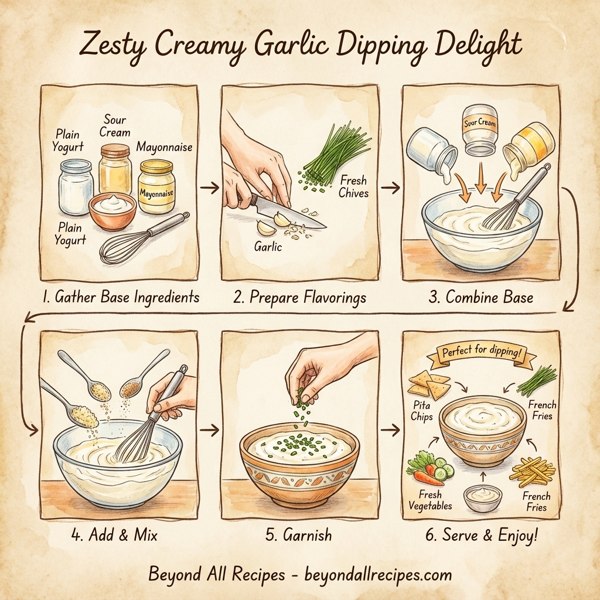 Zesty Creamy Garlic Dipping Delight

Plain Yogurt
Sour Cream
Mayonnaise
Mayonnaise
Plain Yogurt

1. Gather Base Ingredients

Fresh Chives
Garlic

2. Prepare Flavorings

Sour Cream

3. Combine Base

4. Add & Mix

5. Garnish

Perfect for dipping!
Pita Chips
French Fries
Fresh Vegetables
French Fries

6. Serve & Enjoy!

Beyond All Recipes - beyondallrecipes.com