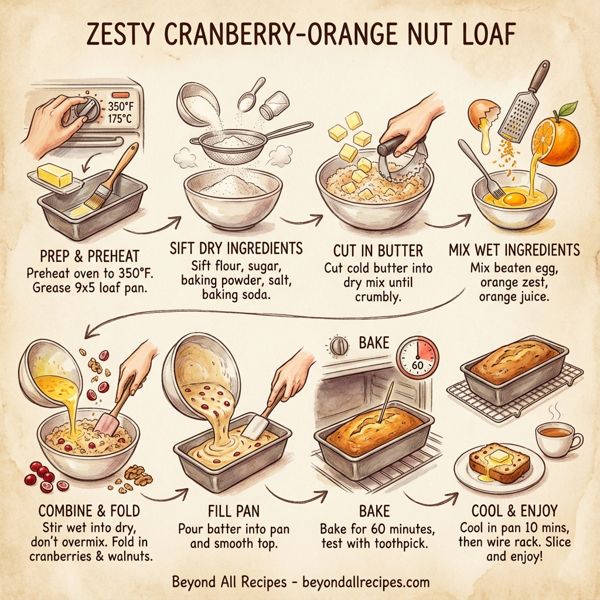 ZESTY CRANBERRY-ORANGE NUT LOAF

350°F
175°C

PREP & PREHEAT
Preheat oven to 350°F. Grease 9x5 loaf pan.

SIFT DRY INGREDIENTS
Sift flour, sugar, baking powder, salt, baking soda.

CUT IN BUTTER
Cut cold butter into dry mix until crumbly.

MIX WET INGREDIENTS
Mix beaten egg, orange zest, orange juice.

BAKE
60

COMBINE & FOLD
Stir wet into dry, don't overmix. Fold in cranberries & walnuts.

FILL PAN
Pour batter into pan and smooth top.

BAKE
Bake for 60 minutes, test with toothpick.

COOL & ENJOY
Cool in pan 10 mins, then wire rack. Slice and enjoy!

Beyond All Recipes - beyondallrecipes.com