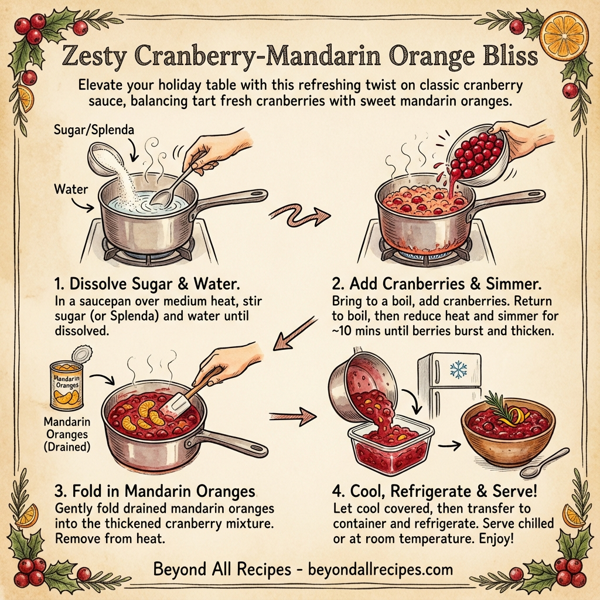 Zesty Cranberry-Mandarin Orange Bliss

Elevate your holiday table with this refreshing twist on classic cranberry sauce, balancing tart fresh cranberries with sweet mandarin oranges.

Sugar/Splenda

Water

1. Dissolve Sugar & Water.
In a saucepan over medium heat, stir sugar (or Splenda) and water until dissolved.

2. Add Cranberries & Simmer.
Bring to a boil, add cranberries. Return to boil, then reduce heat and simmer for ~10 mins until berries burst and thicken.

Mandarin Oranges

Mandarin Oranges (Drained)

3. Fold in Mandarin Oranges
Gently fold drained mandarin oranges into the thickened cranberry mixture. Remove from heat.

4. Cool, Refrigerate & Serve!
Let cool covered, then transfer to container and refrigerate. Serve chilled or at room temperature. Enjoy!

Beyond All Recipes - beyondallrecipes.com