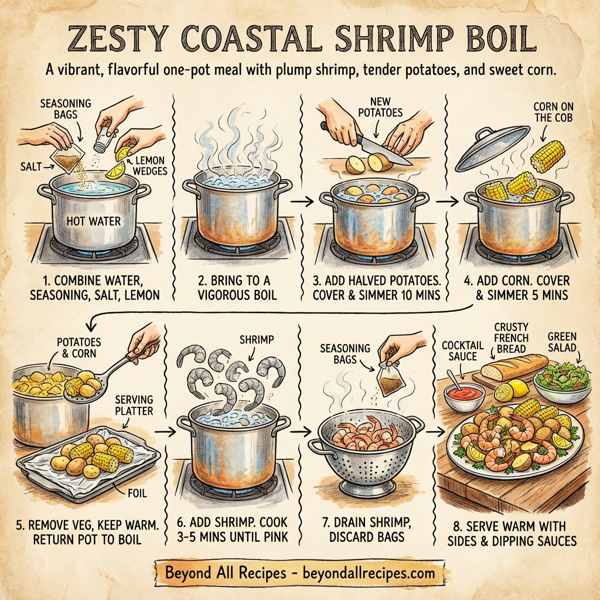 ZESTY COASTAL SHRIMP BOIL

A vibrant, flavorful one-pot meal with plump shrimp, tender potatoes, and sweet corn.

SEASONING BAGS
SALT
LEMON WEDGES
HOT WATER
1. COMBINE WATER, SEASONING, SALT, LEMON

2. BRING TO A VIGOROUS BOIL

NEW POTATOES
3. ADD HALVED POTATOES. COVER & SIMMER 10 MINS

CORN ON THE COB
4. ADD CORN. COVER & SIMMER 5 MINS

POTATOES & CORN
SERVING PLATTER
FOIL
5. REMOVE VEG, KEEP WARM. RETURN POT TO BOIL

SHRIMP
6. ADD SHRIMP. COOK 3-5 MINS UNTIL PINK

SEASONING BAGS
7. DRAIN SHRIMP, DISCARD BAGS

COCKTAIL SAUCE
CRUSTY FRENCH BREAD
GREEN SALAD
8. SERVE WARM WITH SIDES & DIPPING SAUCES

Beyond All Recipes - beyondallrecipes.com